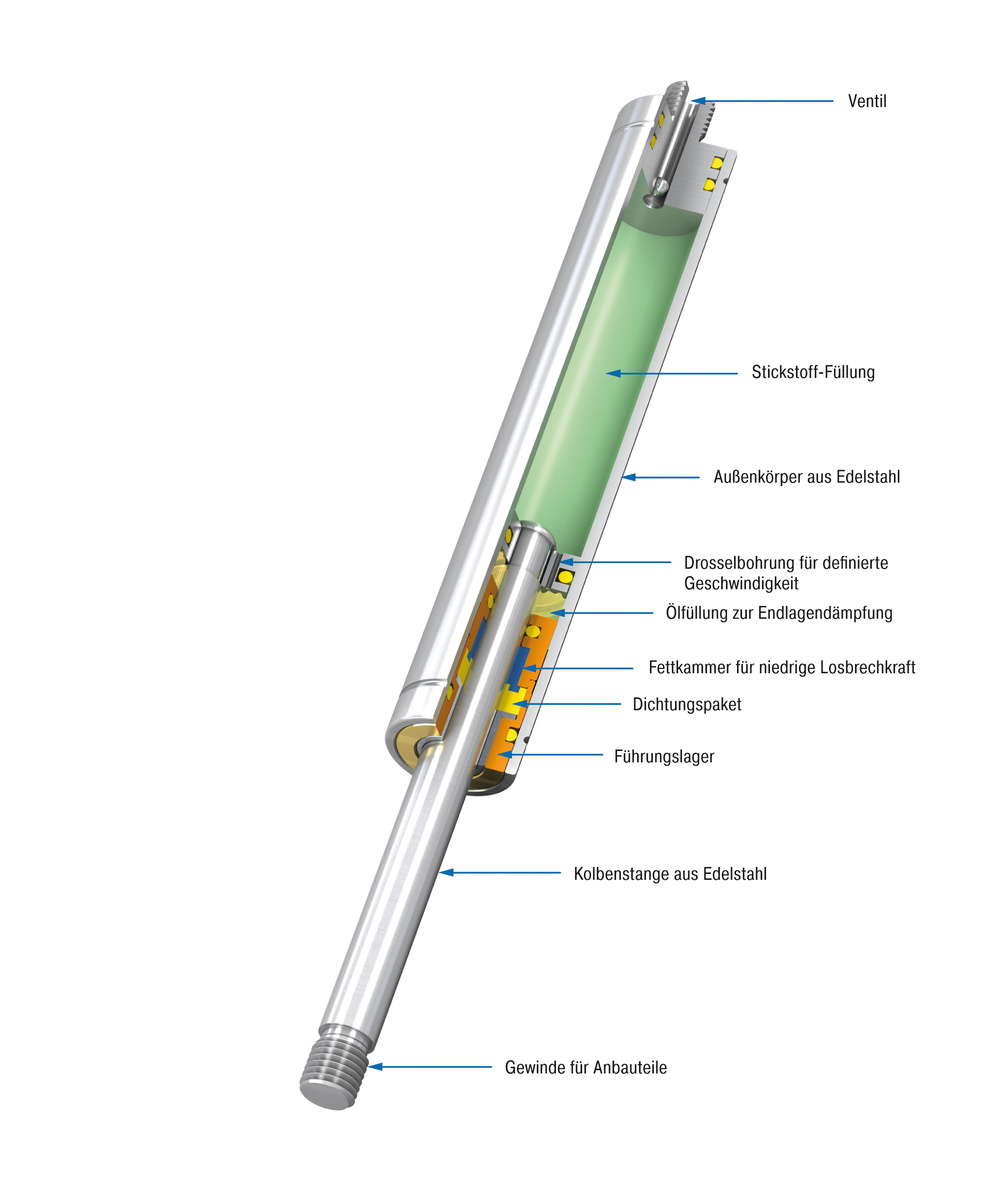 Ventil

Stickstoff-Füllung

Außenkörper aus Edelstahl

Drosselbohrung für definierte Geschwindigkeit

Ölfüllung zur Endlagendämpfung

Fettkammer für niedrige Losbrechkraft

Dichtungspaket

Führungslager

Kolbenstange aus Edelstahl

Gewinde für Anbauteile