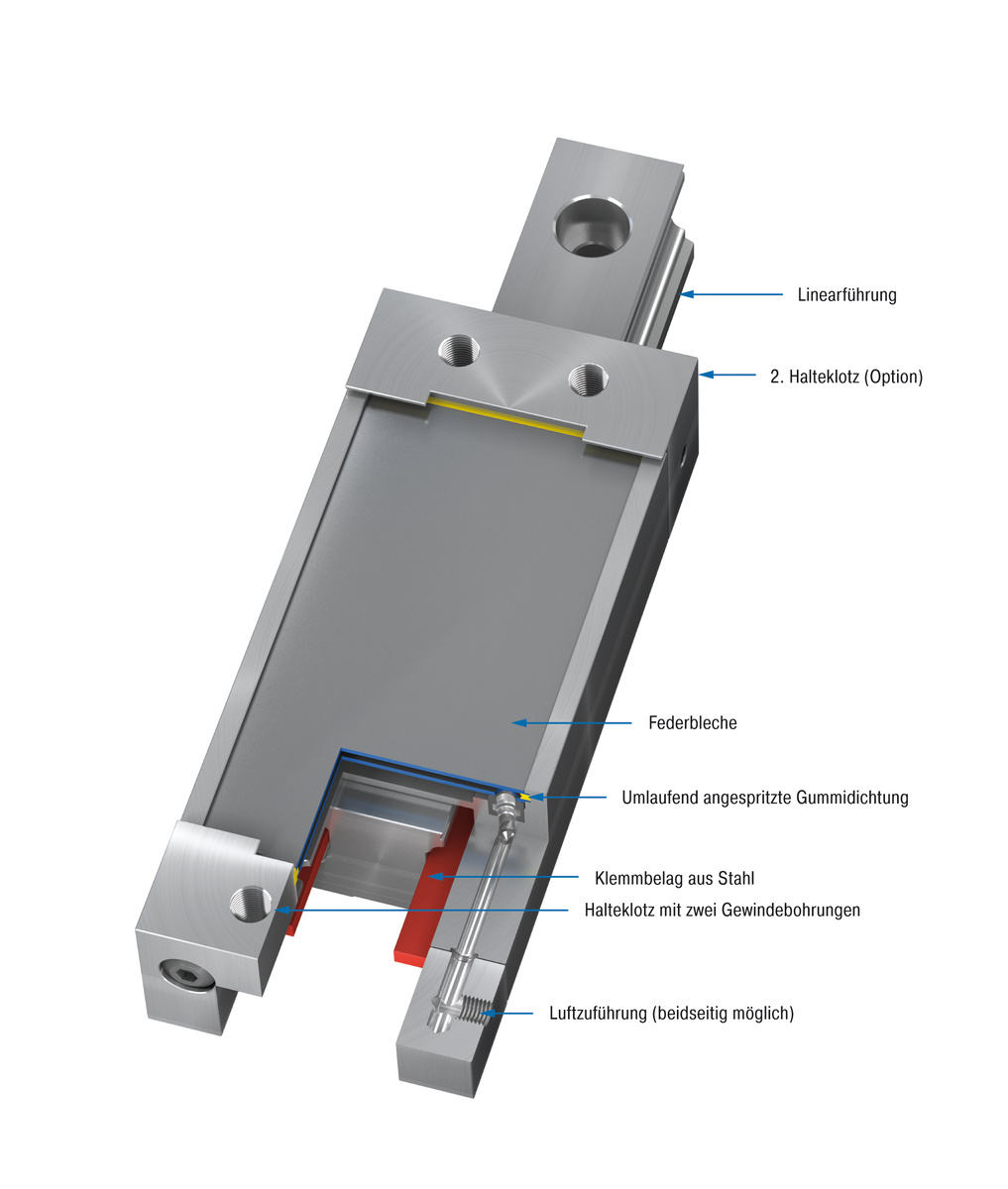 Linearführung

2. Halteklotz (Option)

Federbleche

Umlaufend angespritzte Gummidichtung

Klemmbelag aus Stahl

Halteklotz mit zwei Gewindebohrungen

Luftzuführung (beidseitig möglich)